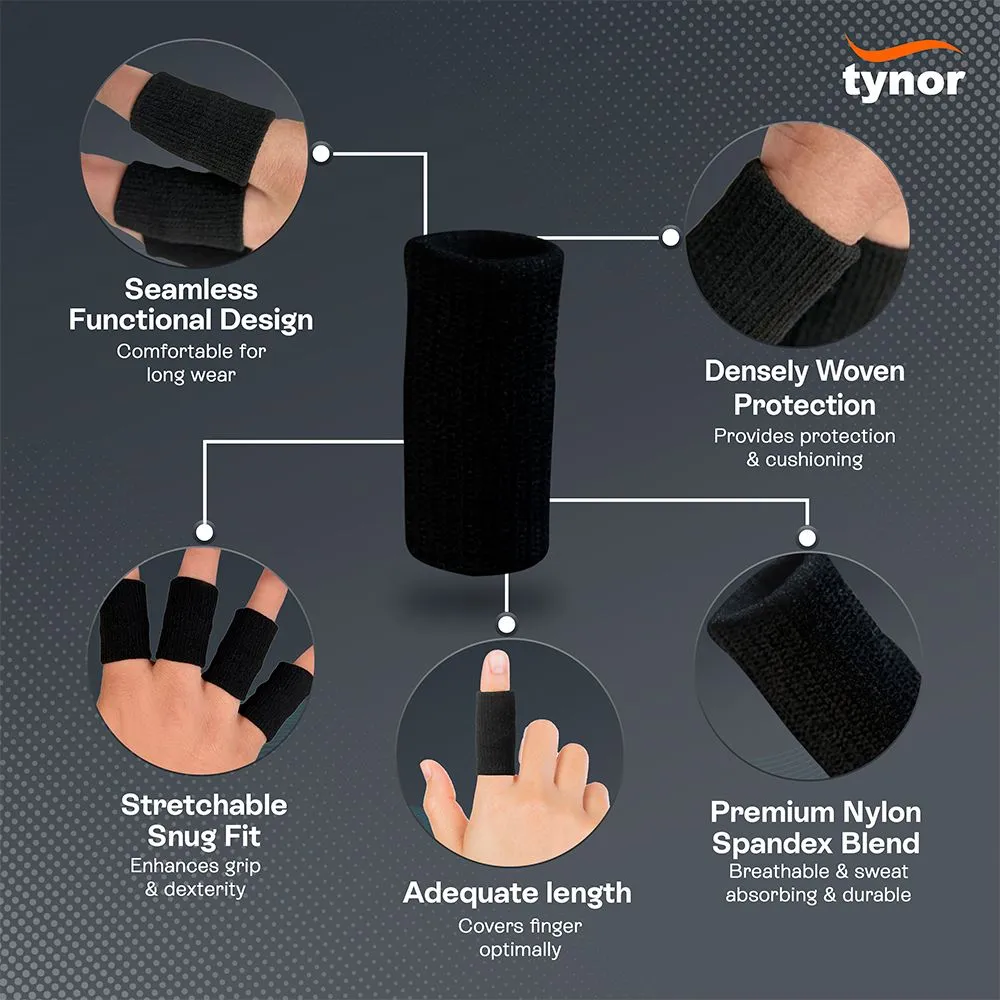 tynor

Seamless Functional Design
Comfortable for long wear

Densely Woven Protection
Provides protection & cushioning

Stretchable Snug Fit
Enhances grip & dexterity

Adequate length
Covers finger optimally

Premium Nylon Spandex Blend
Breathable & sweat absorbing & durable